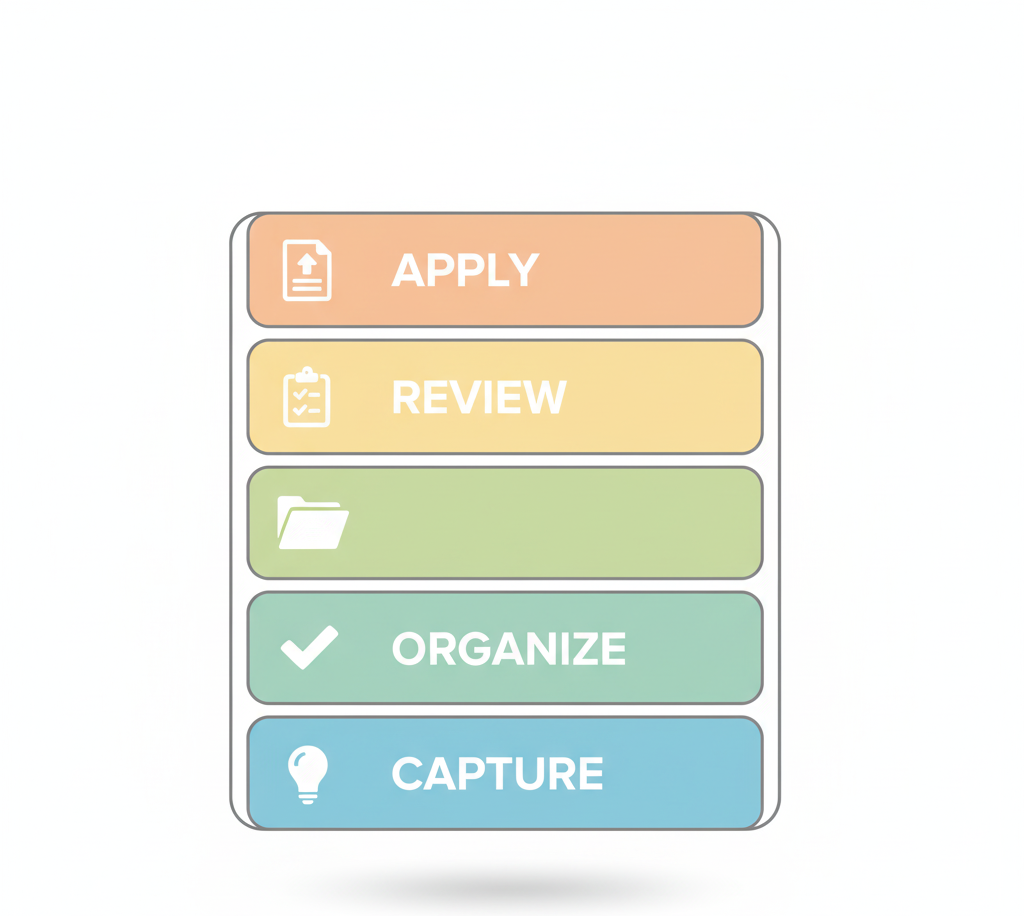 APPLY

REVIEW

ORGANIZE

CAPTURE