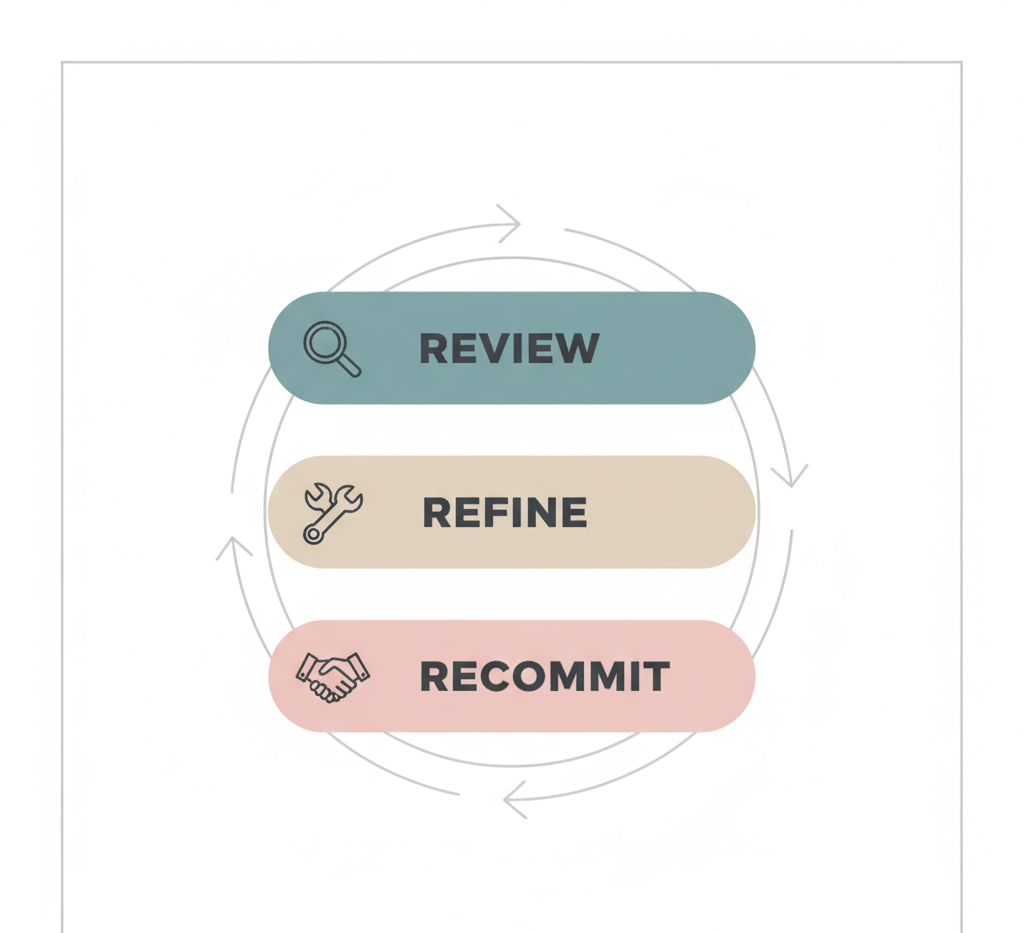 REVIEW

REFINE

RECOMMIT